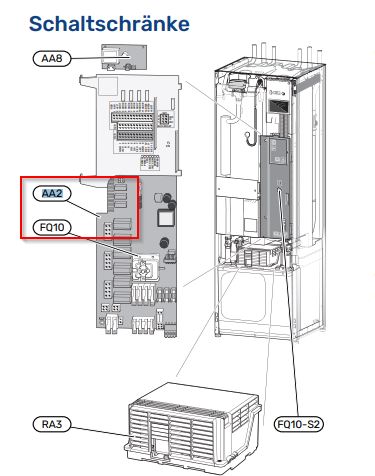 Schaltschränke

AA8

AA2

FQ10

RA3

FQ10-S2