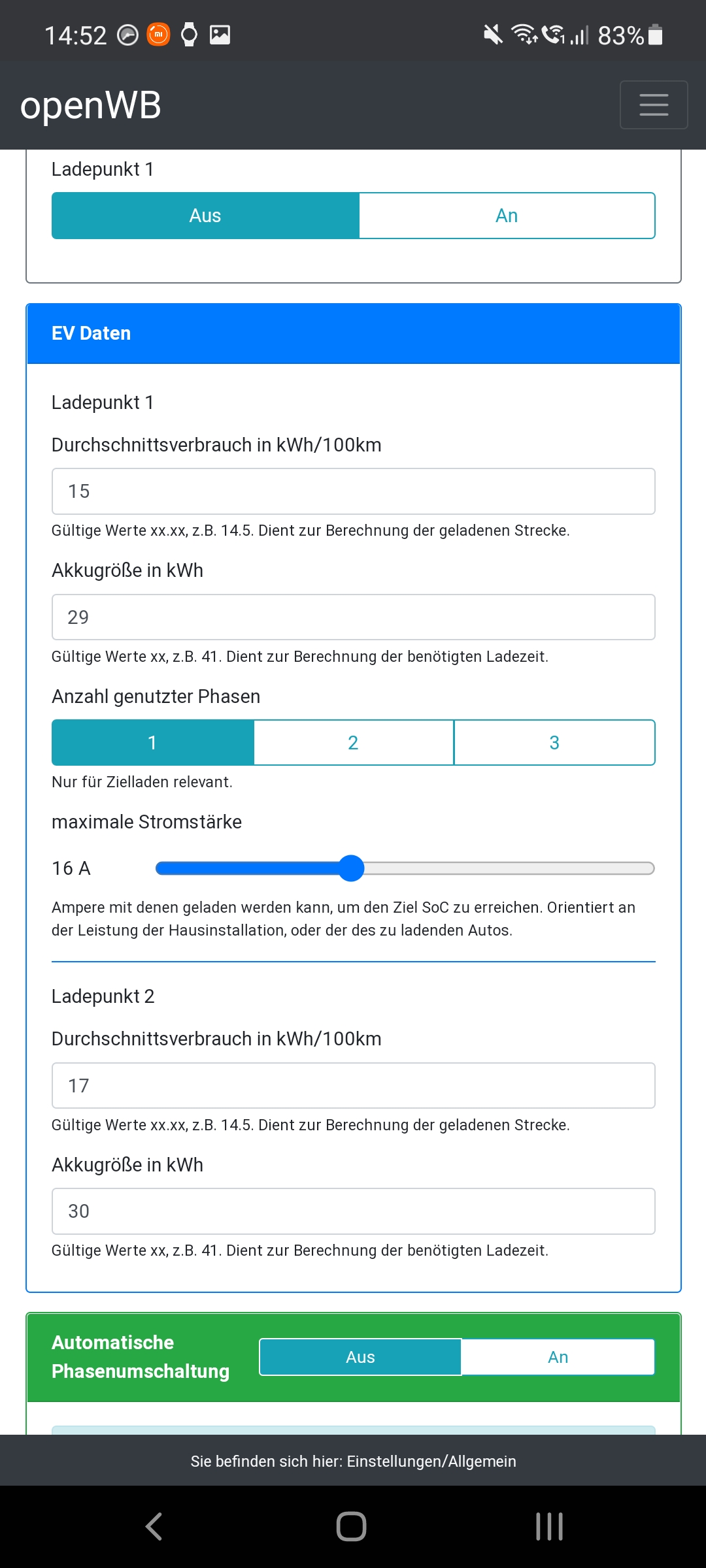 14:52 83%

openWB

Ladepunkt 1

Aus An

EV Daten

Ladepunkt 1

Durchschnittsverbrauch in kWh/100km

15

Gültige Werte xx.xx, z.B. 14.5. Dient zur Berechnung der geladenen Strecke.

Akkugröße in kWh

29

Gültige Werte xx, z.B. 41. Dient zur Berechnung der benötigten Ladezeit.

Anzahl genutzter Phasen

1 2 3

Nur für Zielladen relevant.

maximale Stromstärke

16 A

Ampere mit denen geladen werden kann, um den Ziel SoC zu erreichen. Orientiert an der Leistung der Hausinstallation, oder der des zu ladenden Autos.

Ladepunkt 2

Durchschnittsverbrauch in kWh/100km

17

Gültige Werte xx.xx, z.B. 14.5. Dient zur Berechnung der geladenen Strecke.

Akkugröße in kWh

30

Gültige Werte xx, z.B. 41. Dient zur Berechnung der benötigten Ladezeit.

Automatische Phasenumschaltung

Aus An

Sie befinden sich hier: Einstellungen/Allgemein